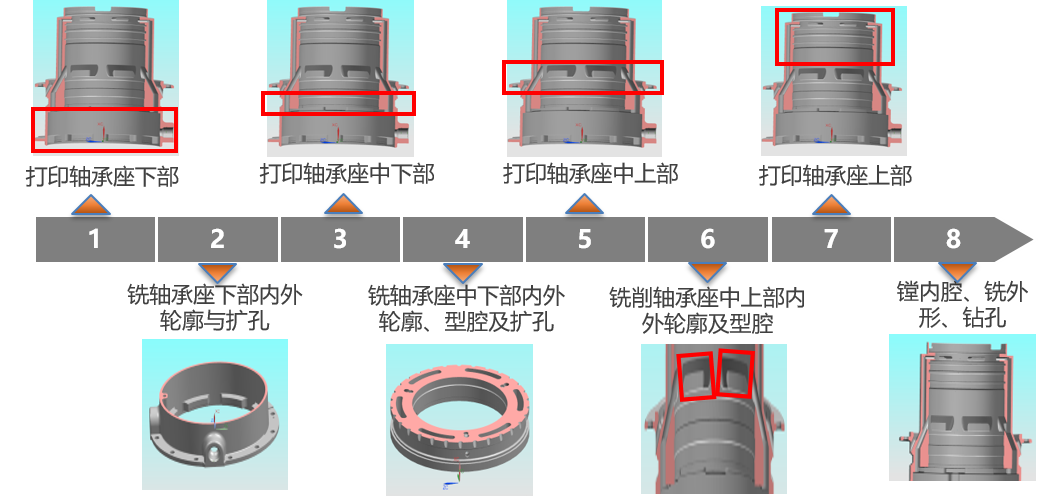 打印轴承座下部

打印轴承座中下部

打印轴承座中上部

打印轴承座上部

1

2

3

4

5

6

7

8

铣轴承座下部内外轮廓与扩孔

铣轴承座中下部内外轮廓、型腔及扩孔

铣削轴承座中上部内外轮廓及型腔

镗内腔、铣外形、钻孔